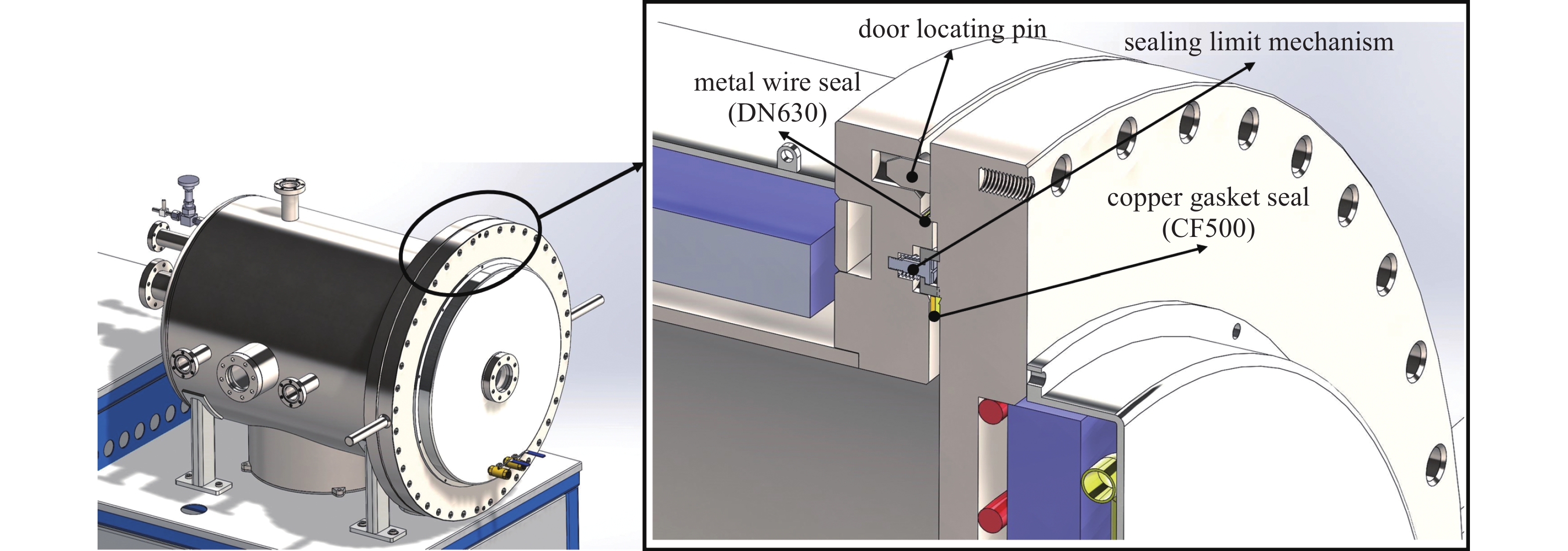 door locating pin

sealing limit mechanism

metal wire seal (DN630)

copper gasket seal (CF500)