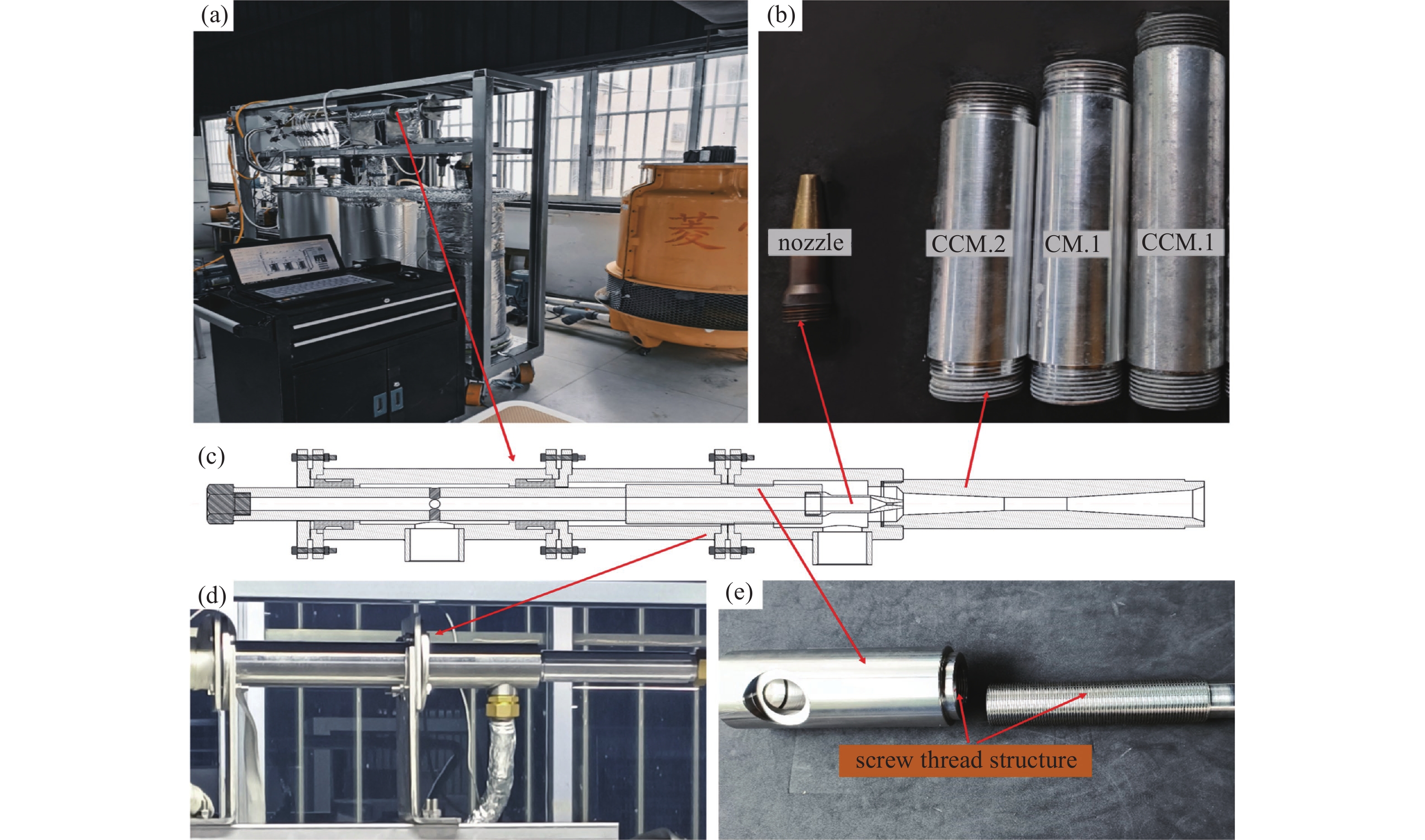 (a)

菱

(b)

nozzle

CCM.2

CM.1

CCM.1

(c)

(d)

(e)

screw thread structure